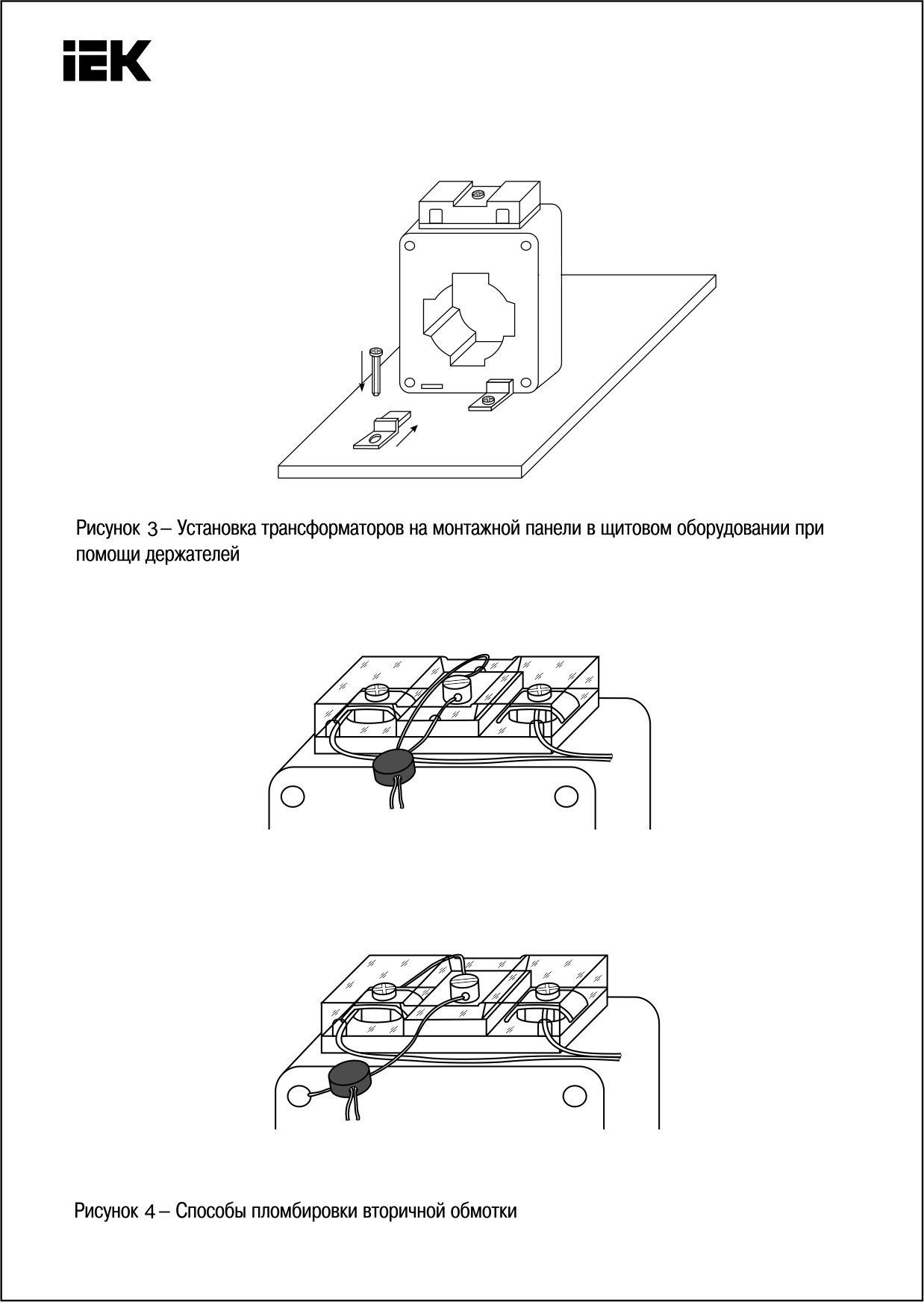 IEK

Рисунок 3 – Установка трансформаторов на монтажной панели в щитовом оборудовании при помощи держателей

Рисунок 4 – Способы пломбировки вторичной обмотки