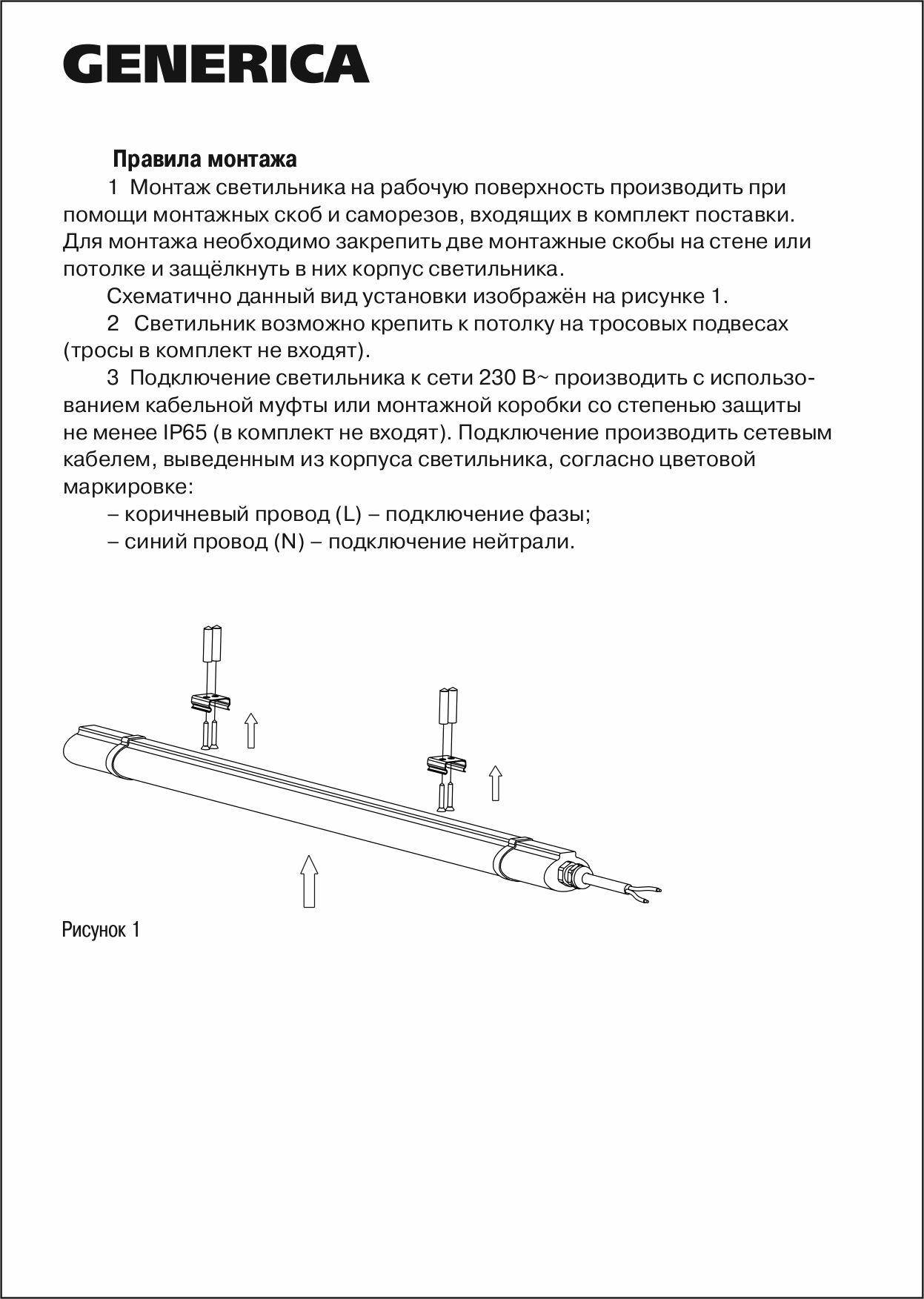 GENERICA

Правила монтажа

1 Монтаж светильника на рабочую поверхность производить при помощи монтажных скоб и саморезов, входящих в комплект поставки. Для монтажа необходимо закрепить две монтажные скобы на стене или потолке и защёлкнуть в них корпус светильника.

Схематично данный вид установки изображён на рисунке 1.

2 Светильник возможно крепить к потолку на тросовых подвесах (тросы в комплект не входят).

3 Подключение светильника к сети 230 В~ производить с использованием кабельной муфты или монтажной коробки со степенью защиты не менее IP65 (в комплект не входят). Подключение производить сетевым кабелем, выведенным из корпуса светильника, согласно цветовой маркировке:

– коричневый провод (L) – подключение фазы;

– синий провод (N) – подключение нейтрали.

Рисунок 1