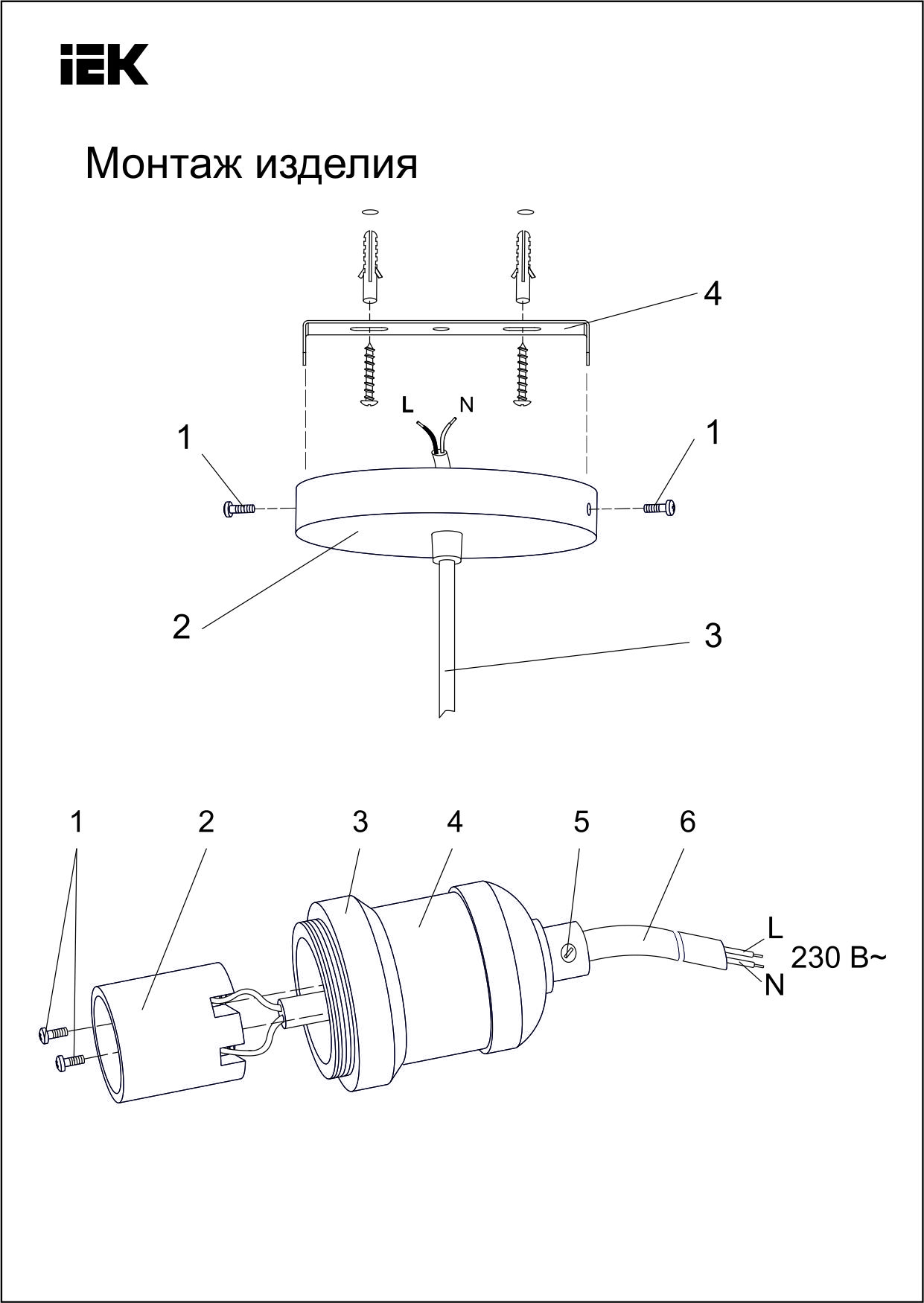 IEK

Монтаж изделия

4

L N

1

1

2

3

1 2 3 4 5 6

L

230 В~

N