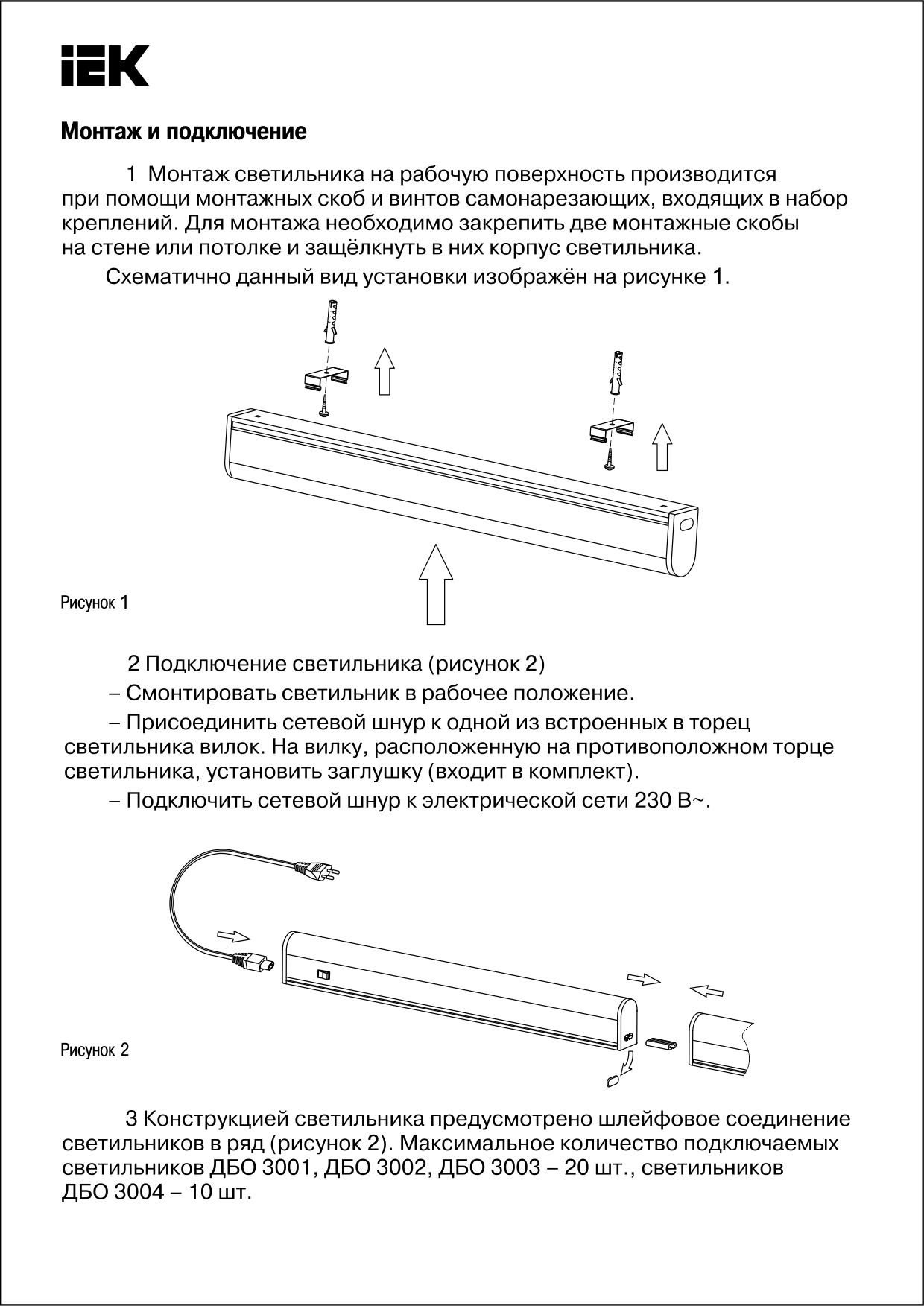 IEK

Монтаж и подключение

1 Монтаж светильника на рабочую поверхность производится при помощи монтажных скоб и винтов самонарезающих, входящих в набор креплений. Для монтажа необходимо закрепить две монтажные скобы на стене или потолке и защёлкнуть в них корпус светильника.

Схематично данный вид установки изображён на рисунке 1.

Рисунок 1

2 Подключение светильника (рисунок 2)

– Смонтировать светильник в рабочее положение.

– Присоединить сетевой шнур к одной из встроенных в торец светильника вилок. На вилку, расположенную на противоположном торце светильника, установить заглушку (входит в комплект).

– Подключить сетевой шнур к электрической сети 230 В~.

Рисунок 2

3 Конструкцией светильника предусмотрено шлейфовое соединение светильников в ряд (рисунок 2). Максимальное количество подключаемых светильников ДБО 3001, ДБО 3002, ДБО 3003 – 20 шт., светильников ДБО 3004 – 10 шт.