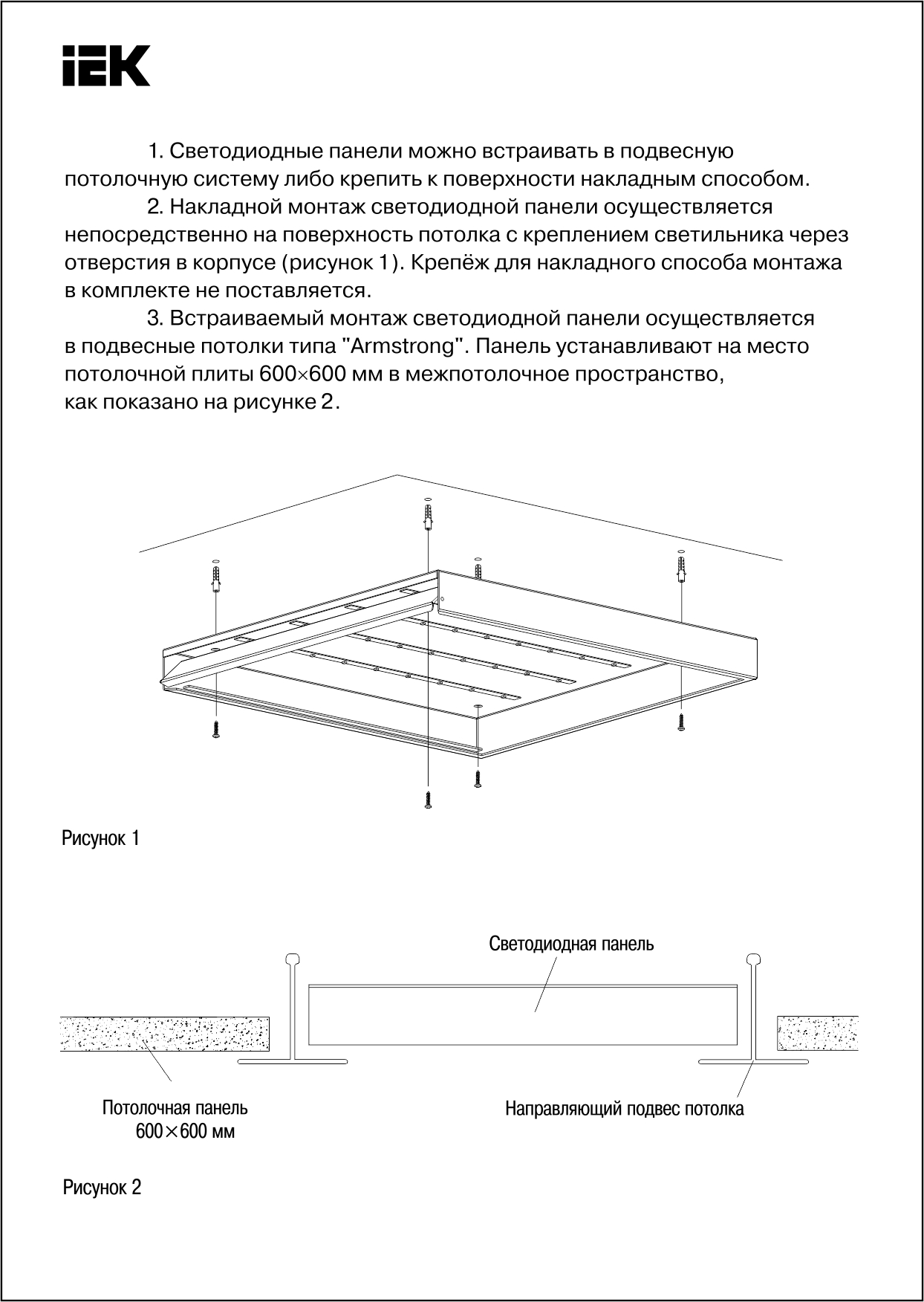 IEK

1. Светодиодные панели можно встраивать в подвесную потолочную систему либо крепить к поверхности накладным способом.

2. Накладной монтаж светодиодной панели осуществляется непосредственно на поверхность потолка с креплением светильника через отверстия в корпусе (рисунок 1). Крепёж для накладного способа монтажа в комплекте не поставляется.

3. Встраиваемый монтаж светодиодной панели осуществляется в подвесные потолки типа "Armstrong". Панель устанавливают на место потолочной плиты 600×600 мм в межпотолочное пространство, как показано на рисунке 2.

Рисунок 1

Светодиодная панель

Потолочная панель
600×600 мм

Направляющий подвес потолка

Рисунок 2