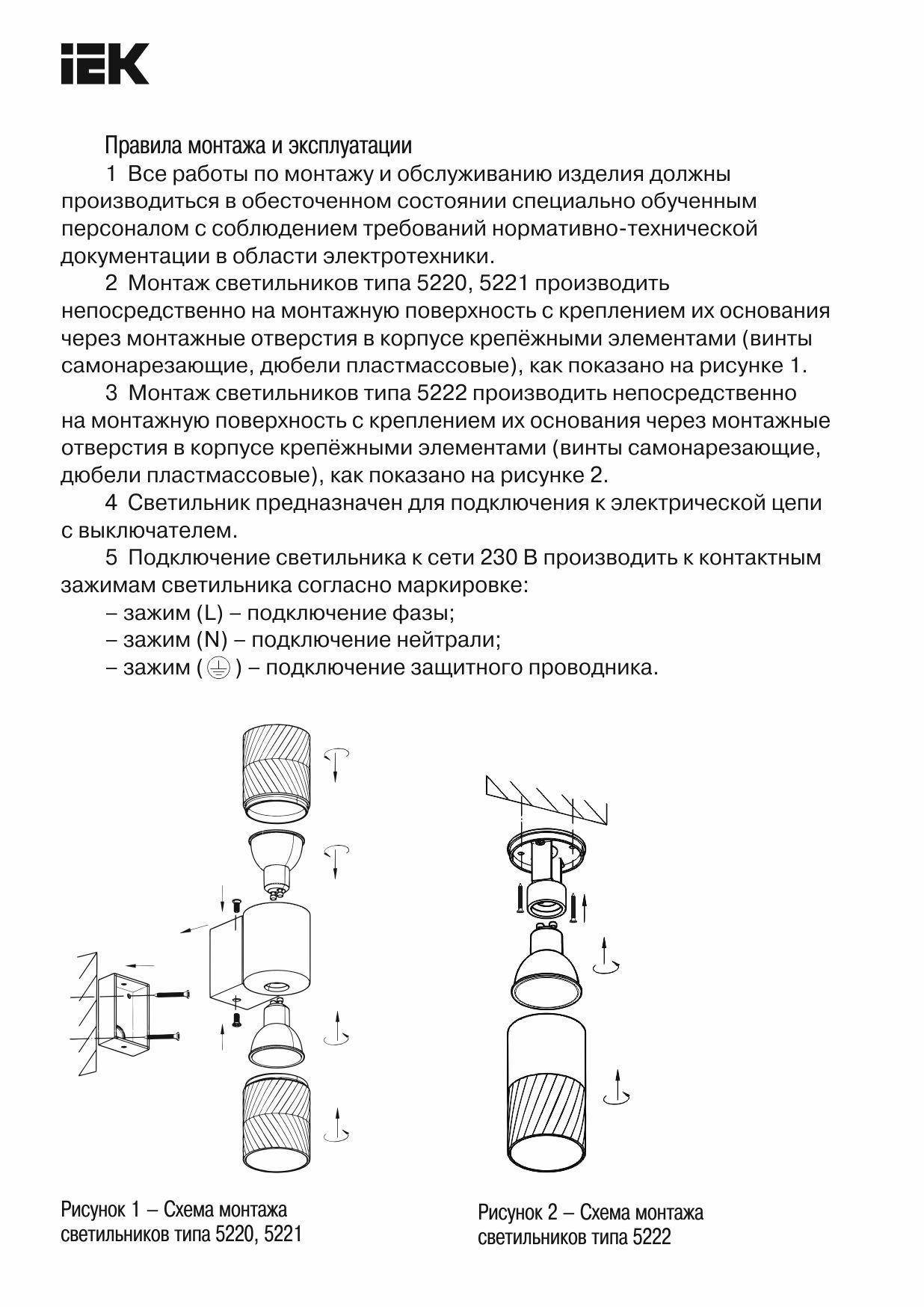 IEK

Правила монтажа и эксплуатации

1 Все работы по монтажу и обслуживанию изделия должны производиться в обесточенном состоянии специально обученным персоналом с соблюдением требований нормативно-технической документации в области электротехники.

2 Монтаж светильников типа 5220, 5221 производить непосредственно на монтажную поверхность с креплением их основания через монтажные отверстия в корпусе крепёжными элементами (винты самонарезающие, дюбели пластмассовые), как показано на рисунке 1.

3 Монтаж светильников типа 5222 производить непосредственно на монтажную поверхность с креплением их основания через монтажные отверстия в корпусе крепёжными элементами (винты самонарезающие, дюбели пластмассовые), как показано на рисунке 2.

4 Светильник предназначен для подключения к электрической цепи с выключателем.

5 Подключение светильника к сети 230 В производить к контактным зажимам светильника согласно маркировке:

– зажим (L) – подключение фазы;

– зажим (N) – подключение нейтрали;

– зажим ( ⏚ ) – подключение защитного проводника.

Рисунок 1 – Схема монтажа светильников типа 5220, 5221

Рисунок 2 – Схема монтажа светильников типа 5222