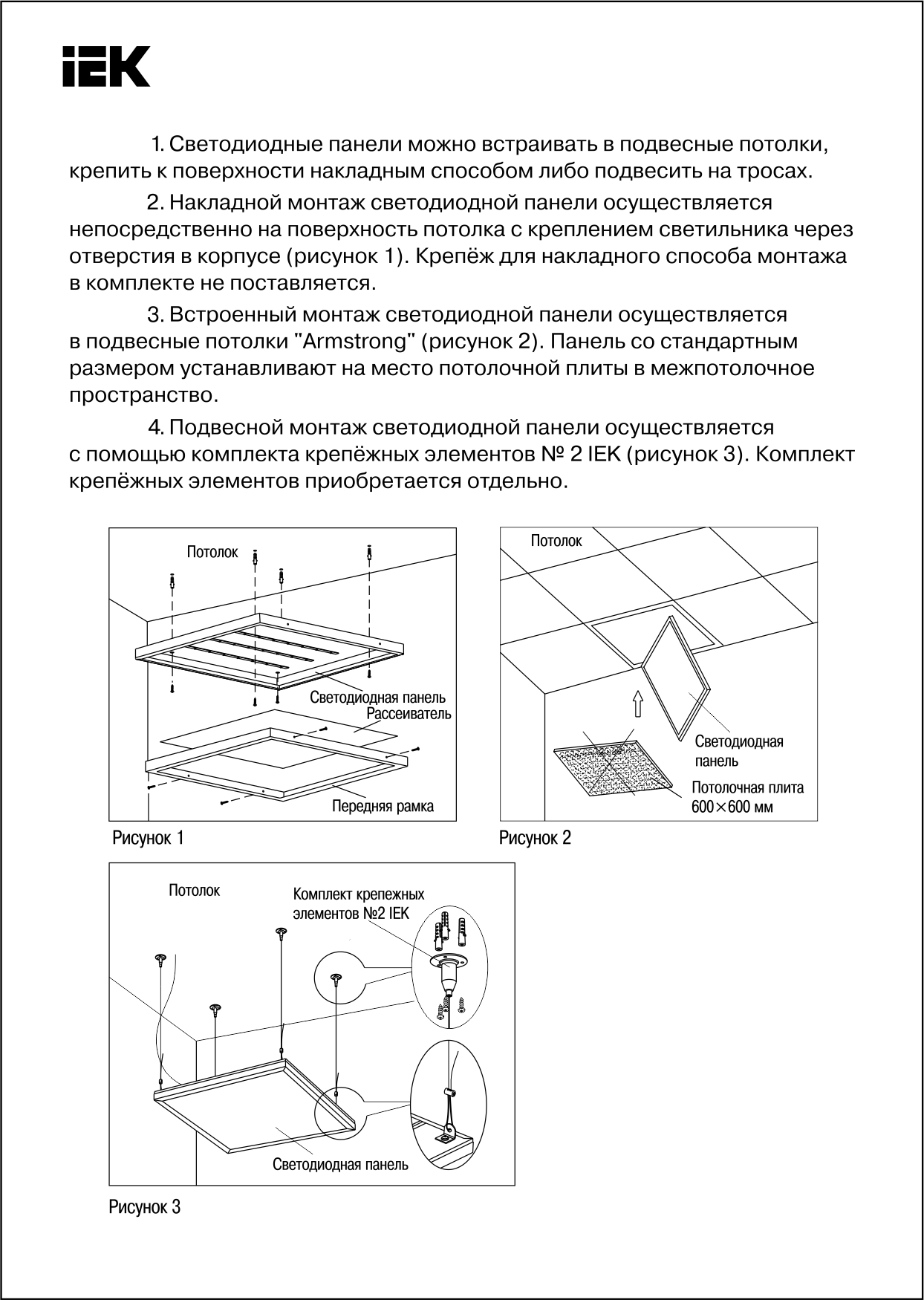 IEK

1. Светодиодные панели можно встраивать в подвесные потолки, крепить к поверхности накладным способом либо подвесить на тросах.

2. Накладной монтаж светодиодной панели осуществляется непосредственно на поверхность потолка с креплением светильника через отверстия в корпусе (рисунок 1). Крепёж для накладного способа монтажа в комплекте не поставляется.

3. Встроенный монтаж светодиодной панели осуществляется в подвесные потолки "Armstrong" (рисунок 2). Панель со стандартным размером устанавливают на место потолочной плиты в межпотолочное пространство.

4. Подвесной монтаж светодиодной панели осуществляется с помощью комплекта крепёжных элементов № 2 IEK (рисунок 3). Комплект крепёжных элементов приобретается отдельно.

Потолок
Светодиодная панель
Рассеиватель
Передняя рамка
Рисунок 1

Потолок
Светодиодная панель
Потолочная плита 600×600 мм
Рисунок 2

Потолок
Комплект крепежных элементов №2 IEK
Светодиодная панель
Рисунок 3