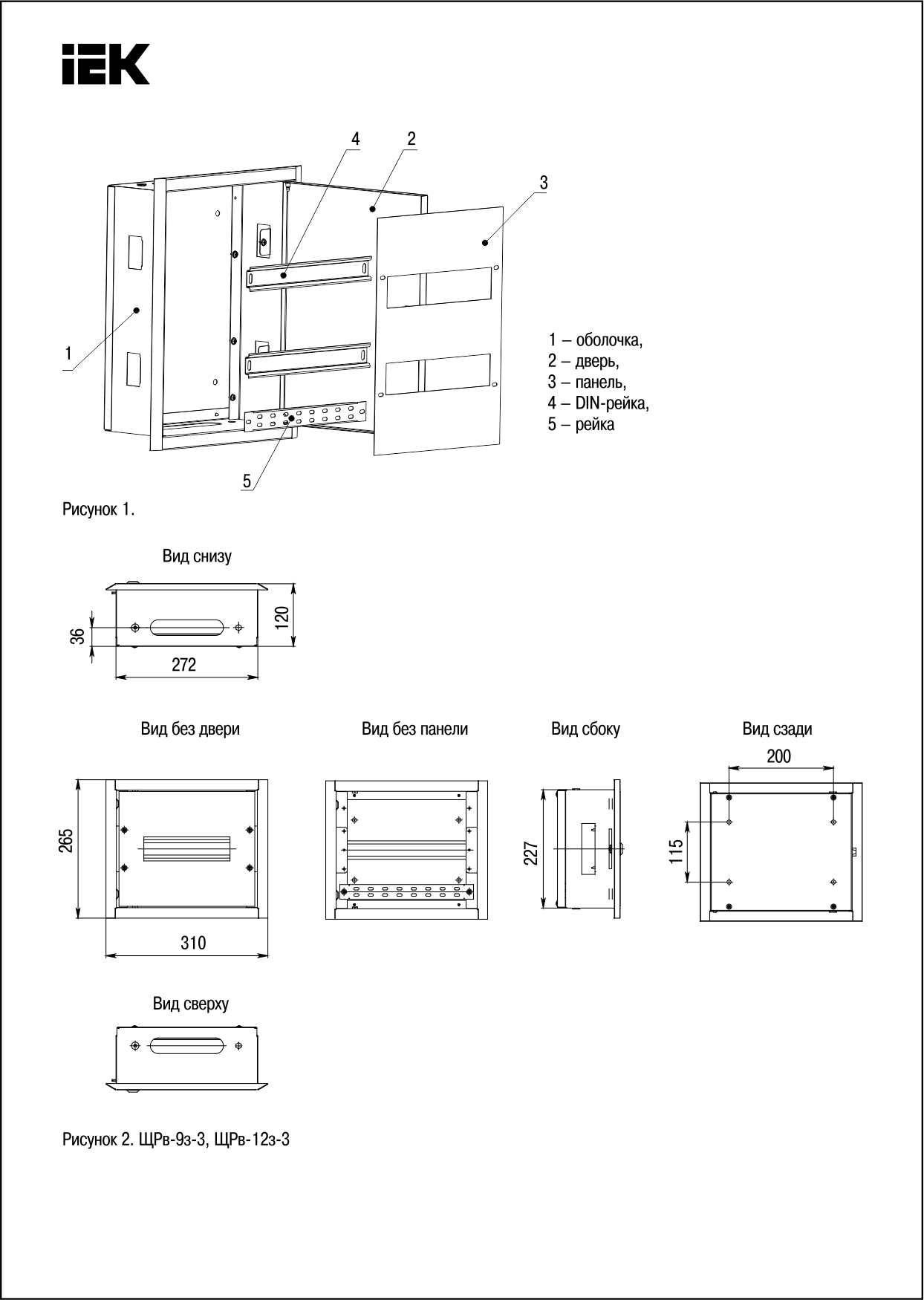 IEK

4
2
3
1
5

1 – оболочка,
2 – дверь,
3 – панель,
4 – DIN-рейка,
5 – рейка

Рисунок 1.

Вид снизу

36
120
272

Вид без двери

265
310

Вид без панели

Вид сбоку

227

Вид сзади

200
115

Вид сверху

Рисунок 2. ЩРв-9з-3, ЩРв-12з-3