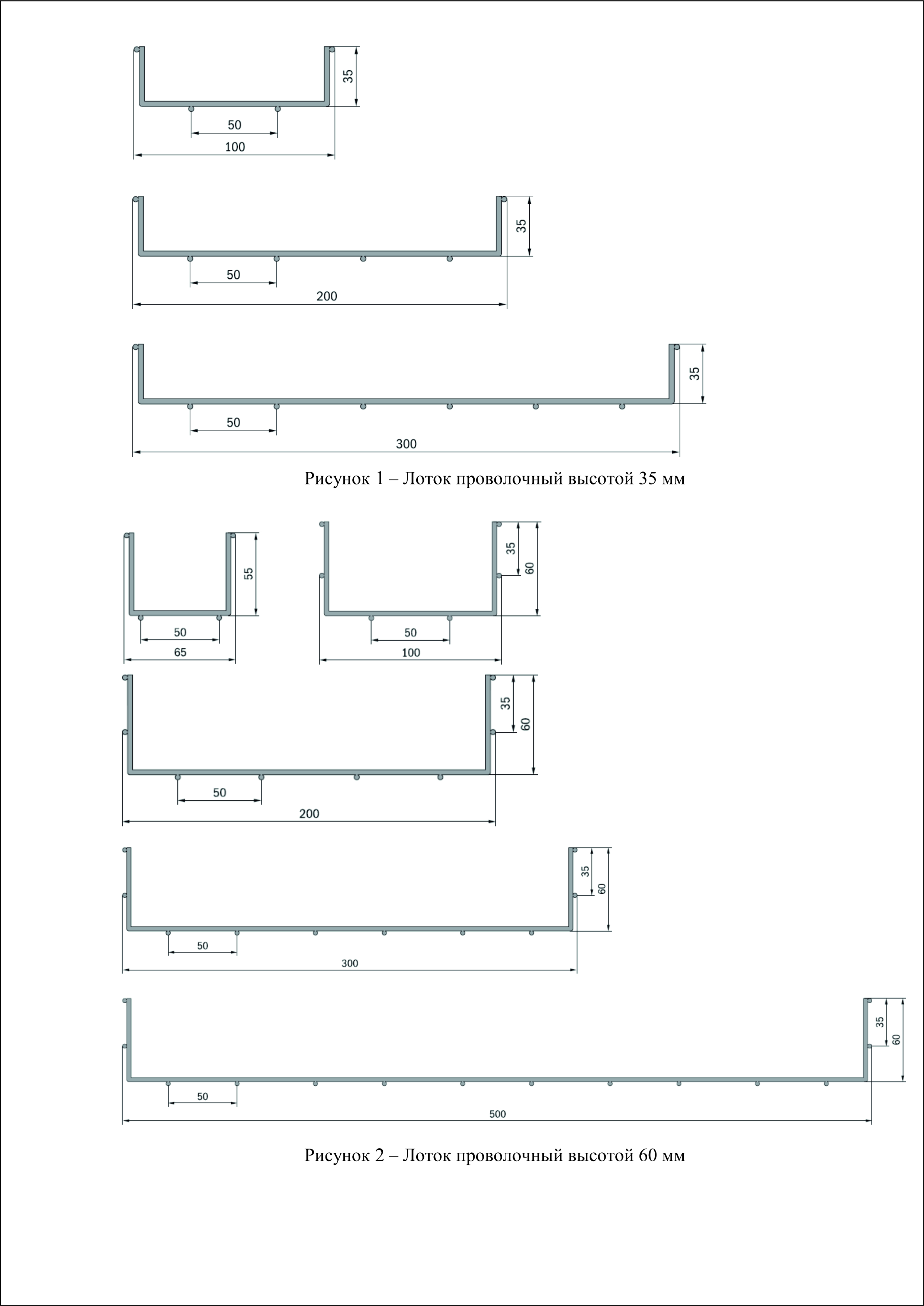 35
50
100

35
50
200

35
50
300

Рисунок 1 – Лоток проволочный высотой 35 мм

55
50
65

35
60
50
100

35
60
50
200

35
60
50
300

35
60
50
500

Рисунок 2 – Лоток проволочный высотой 60 мм