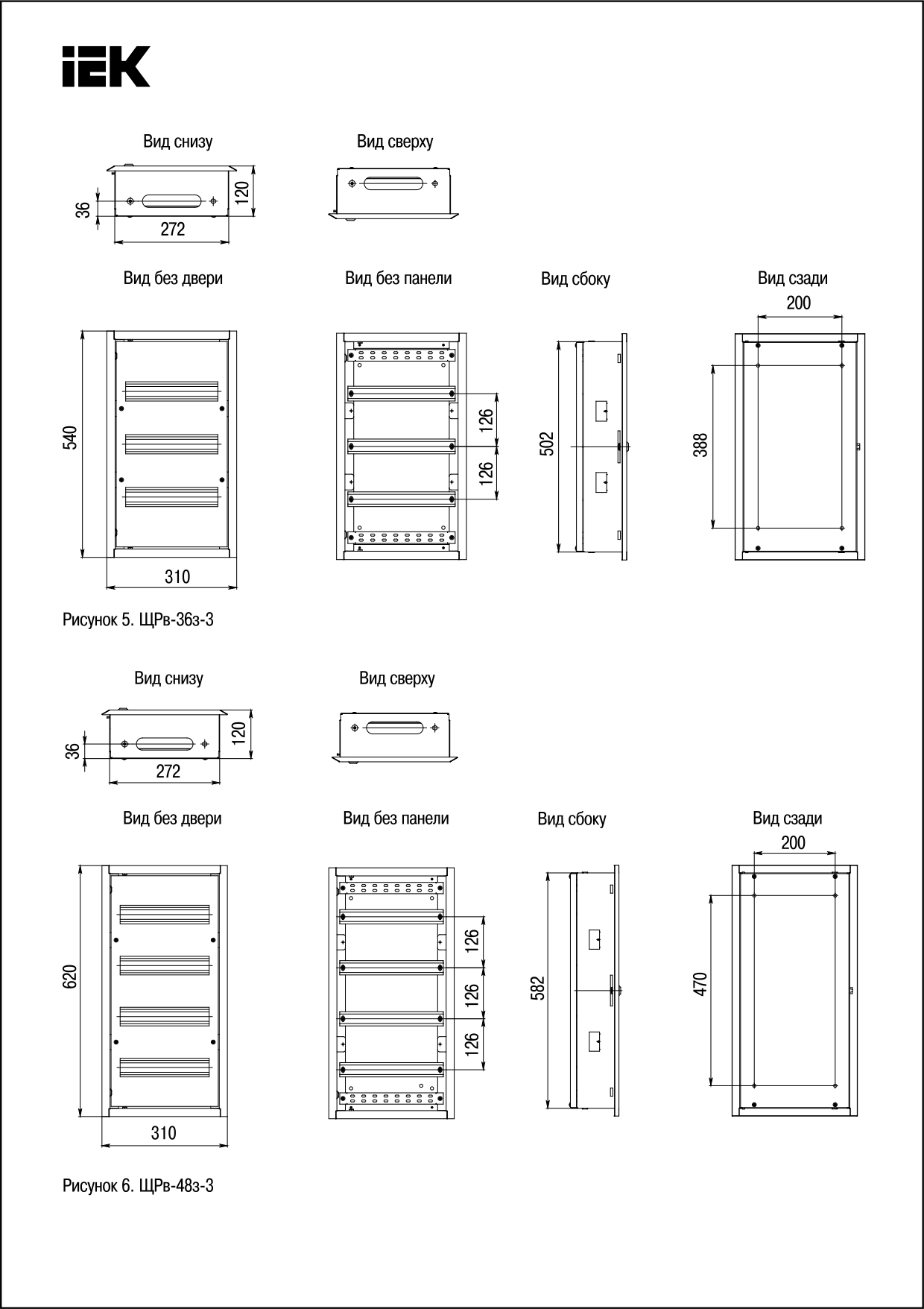 IEK

Вид снизу

36

120

272

Вид сверху

Вид без двери

540

310

Вид без панели

126

126

Вид сбоку

502

Вид сзади

200

388

Рисунок 5. ЩРв-36з-3

Вид снизу

36

120

272

Вид сверху

Вид без двери

620

310

Вид без панели

126

126

126

Вид сбоку

582

Вид сзади

200

470

Рисунок 6. ЩРв-48з-3