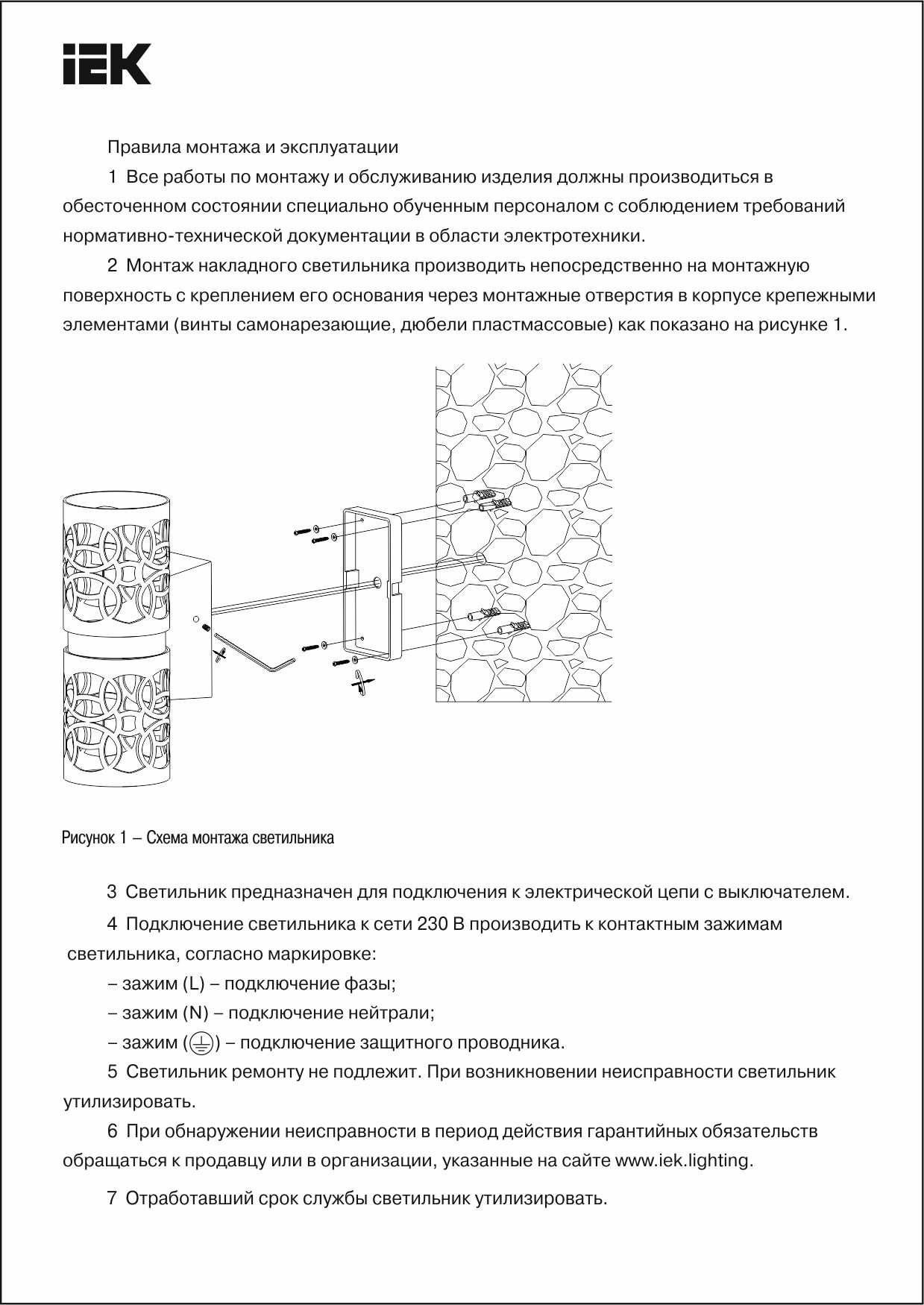 IEK

Правила монтажа и эксплуатации

1 Все работы по монтажу и обслуживанию изделия должны производиться в обесточенном состоянии специально обученным персоналом с соблюдением требований нормативно-технической документации в области электротехники.

2 Монтаж накладного светильника производить непосредственно на монтажную поверхность с креплением его основания через монтажные отверстия в корпусе крепежными элементами (винты самонарезающие, дюбели пластмассовые) как показано на рисунке 1.

Рисунок 1 – Схема монтажа светильника

3 Светильник предназначен для подключения к электрической цепи с выключателем.

4 Подключение светильника к сети 230 В производить к контактным зажимам светильника, согласно маркировке:

– зажим (L) – подключение фазы;

– зажим (N) – подключение нейтрали;

– зажим (⏚) – подключение защитного проводника.

5 Светильник ремонту не подлежит. При возникновении неисправности светильник утилизировать.

6 При обнаружении неисправности в период действия гарантийных обязательств обращаться к продавцу или в организации, указанные на сайте www.iek.lighting.

7 Отработавший срок службы светильник утилизировать.