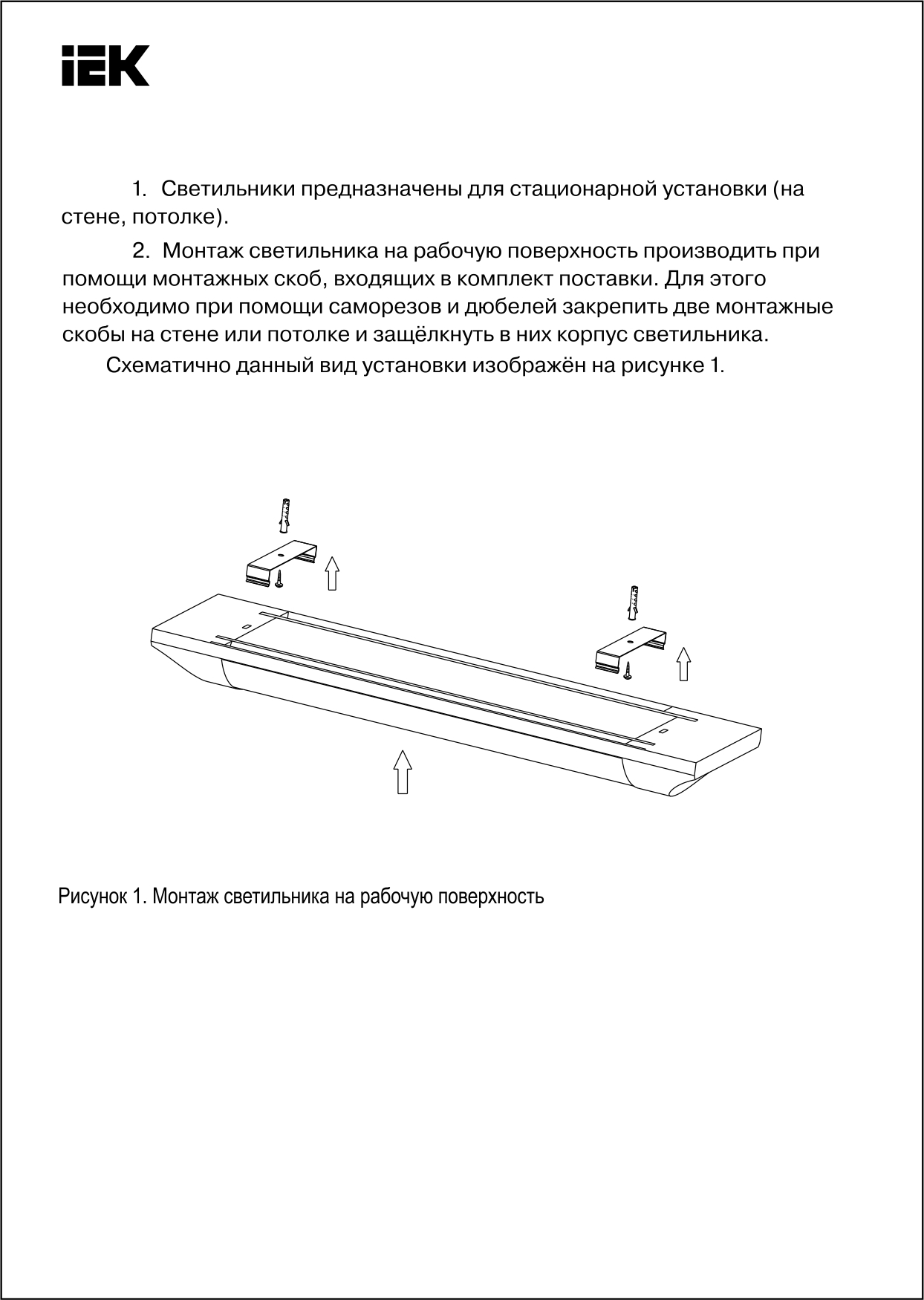 IEK

1. Светильники предназначены для стационарной установки (на стене, потолке).

2. Монтаж светильника на рабочую поверхность производить при помощи монтажных скоб, входящих в комплект поставки. Для этого необходимо при помощи саморезов и дюбелей закрепить две монтажные скобы на стене или потолке и защёлкнуть в них корпус светильника.

Схематично данный вид установки изображён на рисунке 1.

Рисунок 1. Монтаж светильника на рабочую поверхность