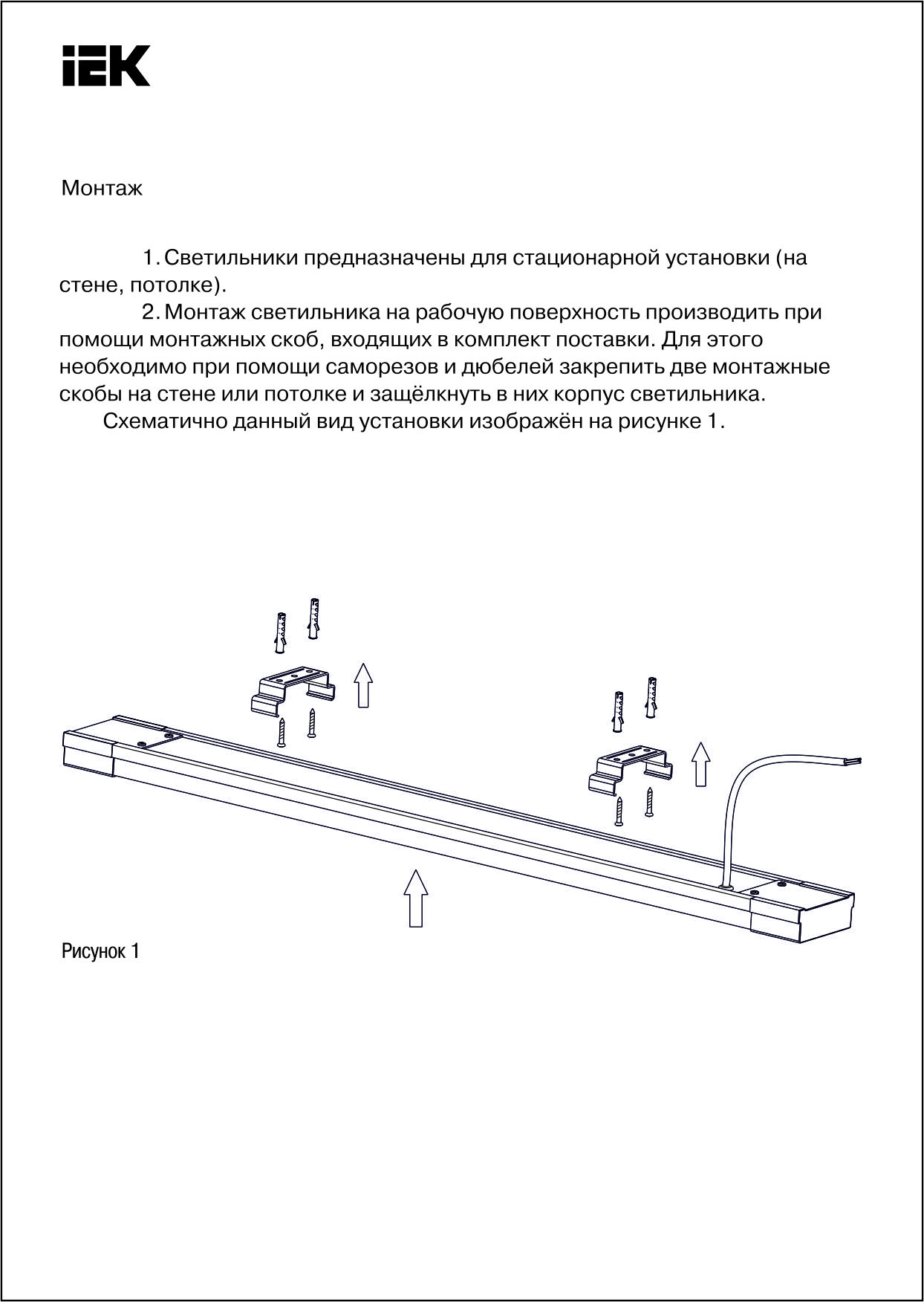 IEK

Монтаж

1. Светильники предназначены для стационарной установки (на стене, потолке).

2. Монтаж светильника на рабочую поверхность производить при помощи монтажных скоб, входящих в комплект поставки. Для этого необходимо при помощи саморезов и дюбелей закрепить две монтажные скобы на стене или потолке и защёлкнуть в них корпус светильника.

Схематично данный вид установки изображён на рисунке 1.

Рисунок 1