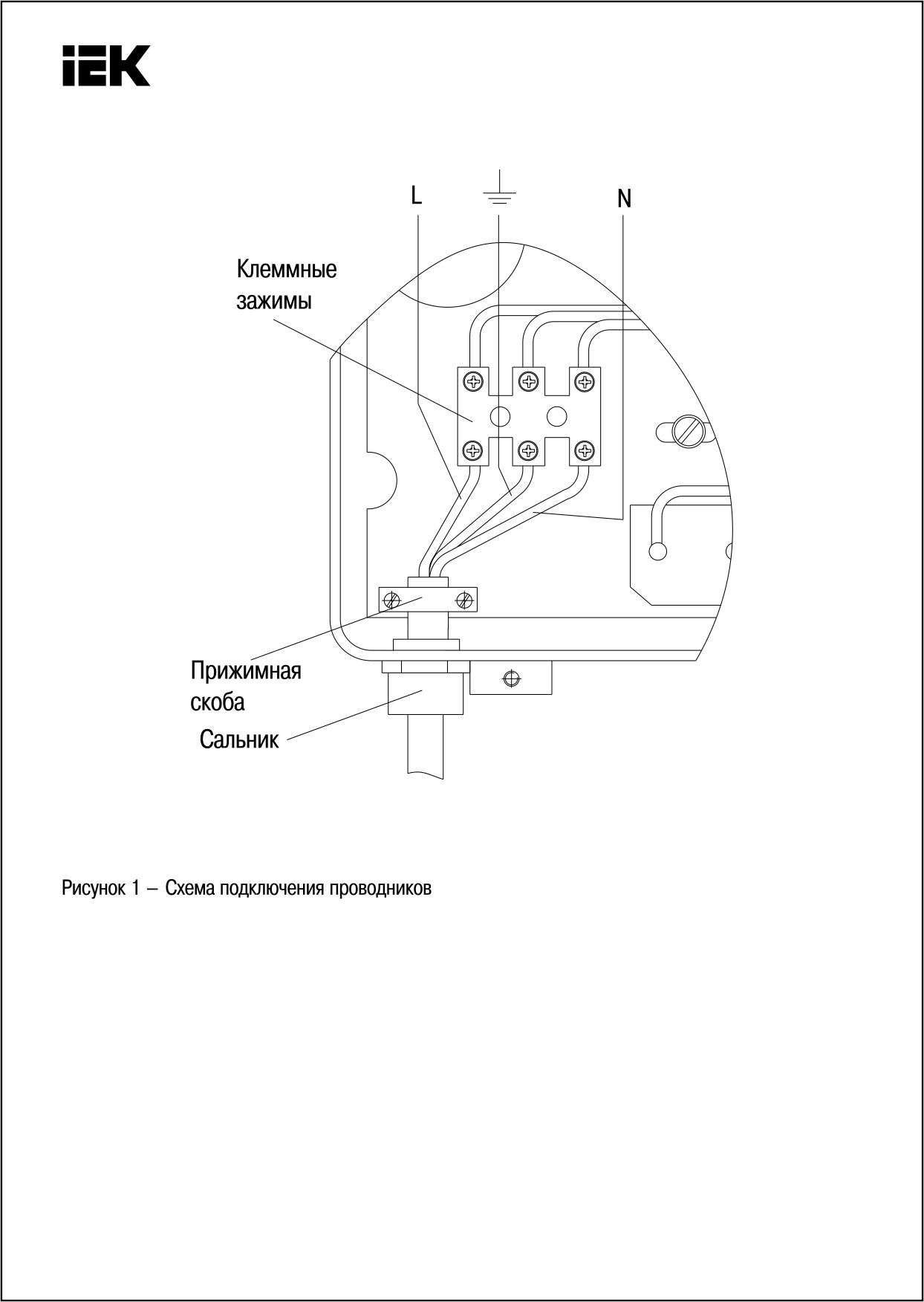 IEK

L

N

Клеммные зажимы

Прижимная скоба

Сальник

Рисунок 1 – Схема подключения проводников