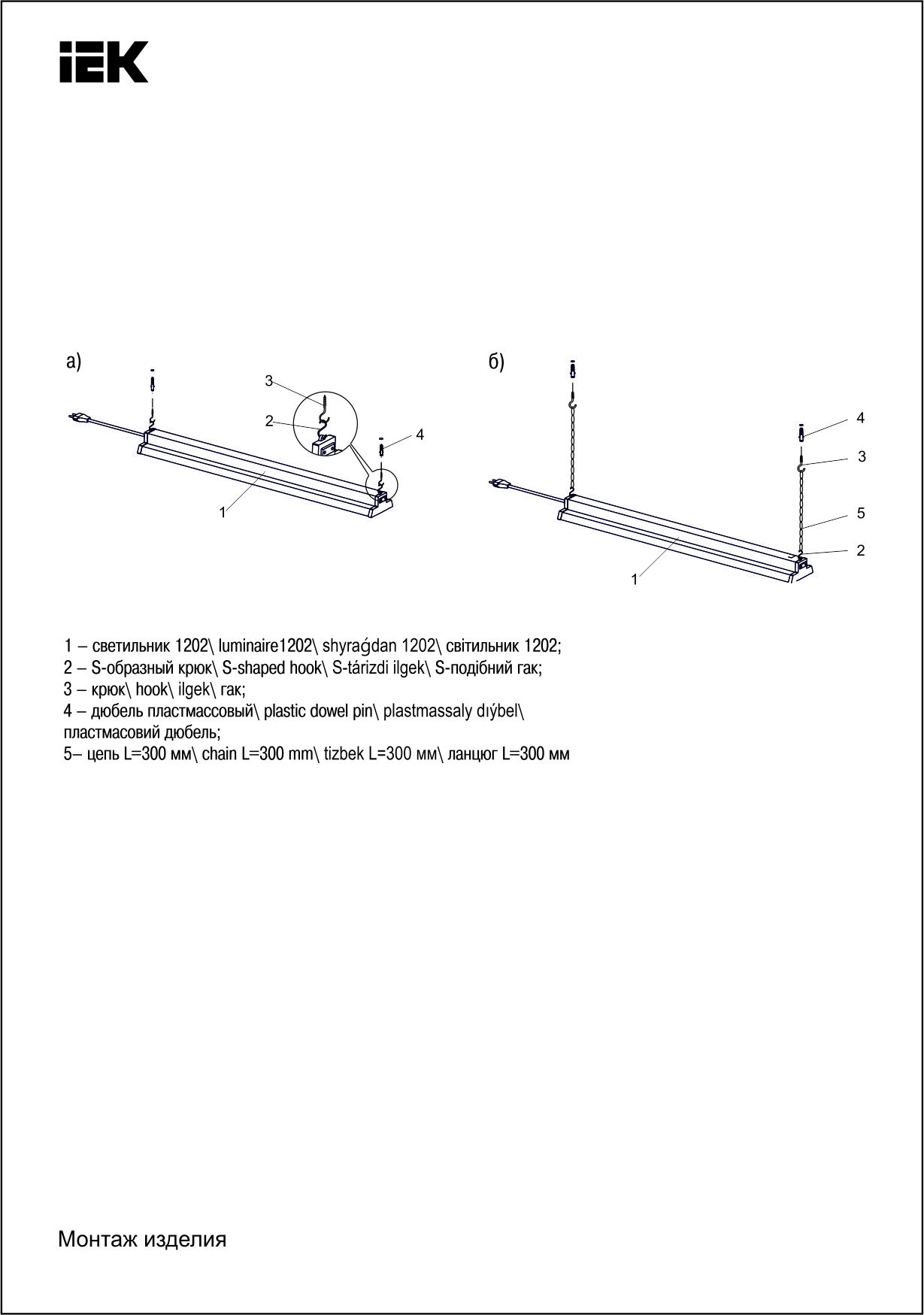 IEK

а)

3

2

4

1

б)

4

3

5

2

1

1 – светильник 1202\ luminaire1202\ shyraǵdan 1202\ світильник 1202;
2 – S-образный крюк\ S-shaped hook\ S-tárizdi ilgek\ S-подібний гак;
3 – крюк\ hook\ ilgek\ гак;
4 – дюбель пластмассовый\ plastic dowel pin\ plastmassaly dıýbel\ пластмасовий дюбель;
5– цепь L=300 мм\ chain L=300 mm\ tizbek L=300 мм\ ланцюг L=300 мм

Монтаж изделия