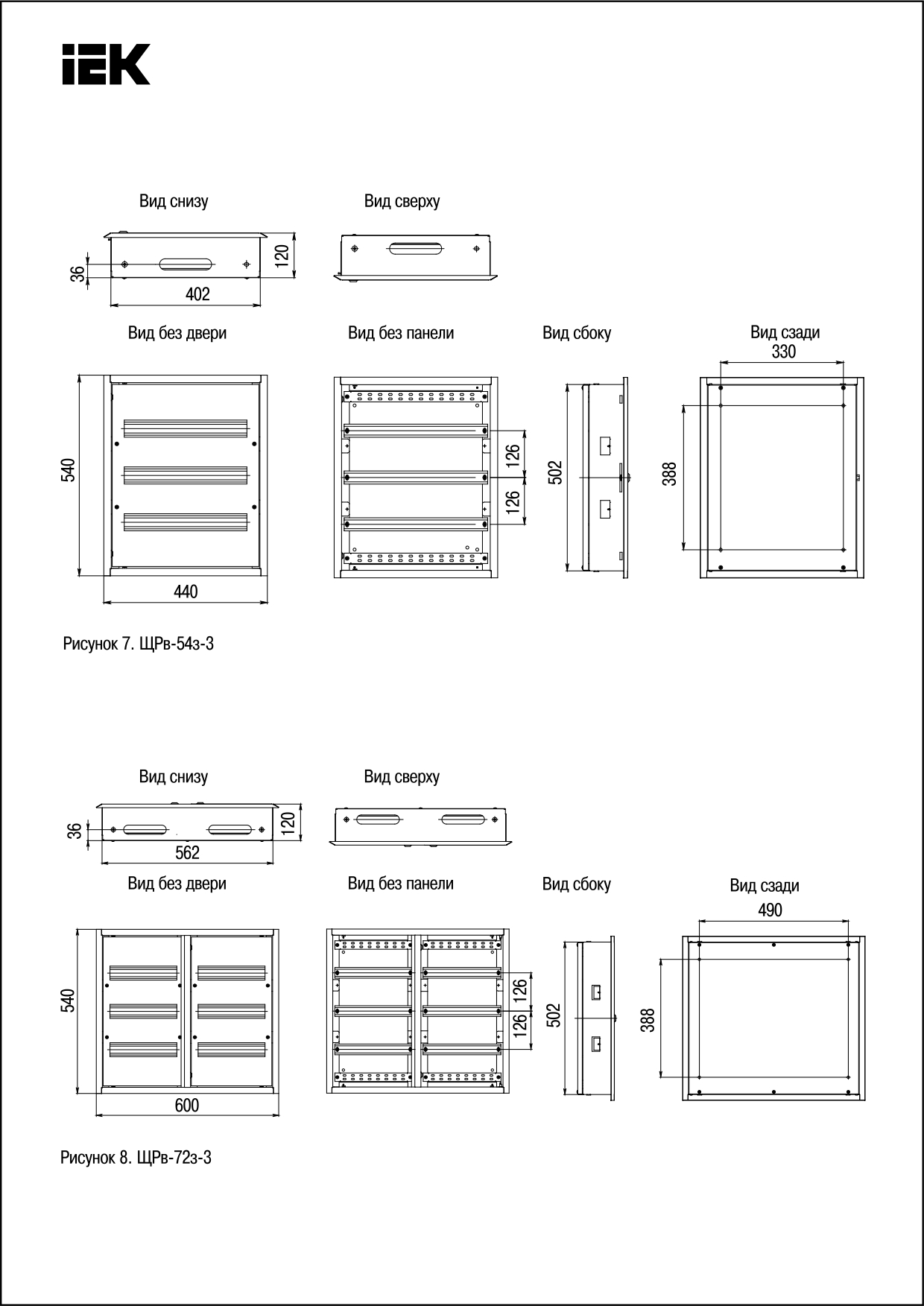 IEK

Вид снизу

Вид сверху

36

120

402

Вид без двери

Вид без панели

Вид сбоку

Вид сзади

330

540

126

126

502

388

440

Рисунок 7. ЩРв-54з-3

Вид снизу

Вид сверху

36

120

562

Вид без двери

Вид без панели

Вид сбоку

Вид сзади

490

540

126

126

502

388

600

Рисунок 8. ЩРв-72з-3