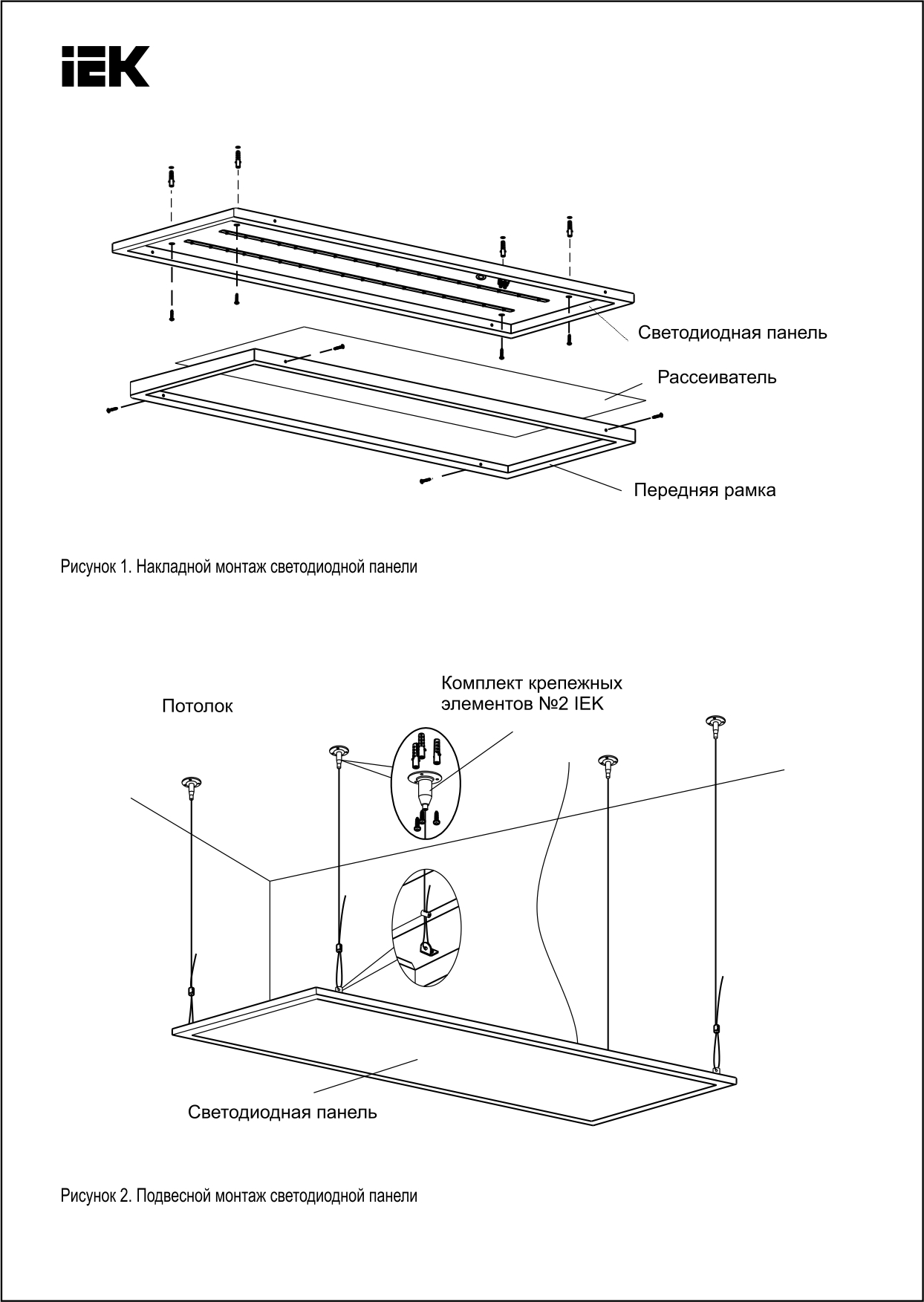 IEK

Светодиодная панель

Рассеиватель

Передняя рамка

Рисунок 1. Накладной монтаж светодиодной панели

Потолок

Комплект крепежных элементов №2 IEK

Светодиодная панель

Рисунок 2. Подвесной монтаж светодиодной панели