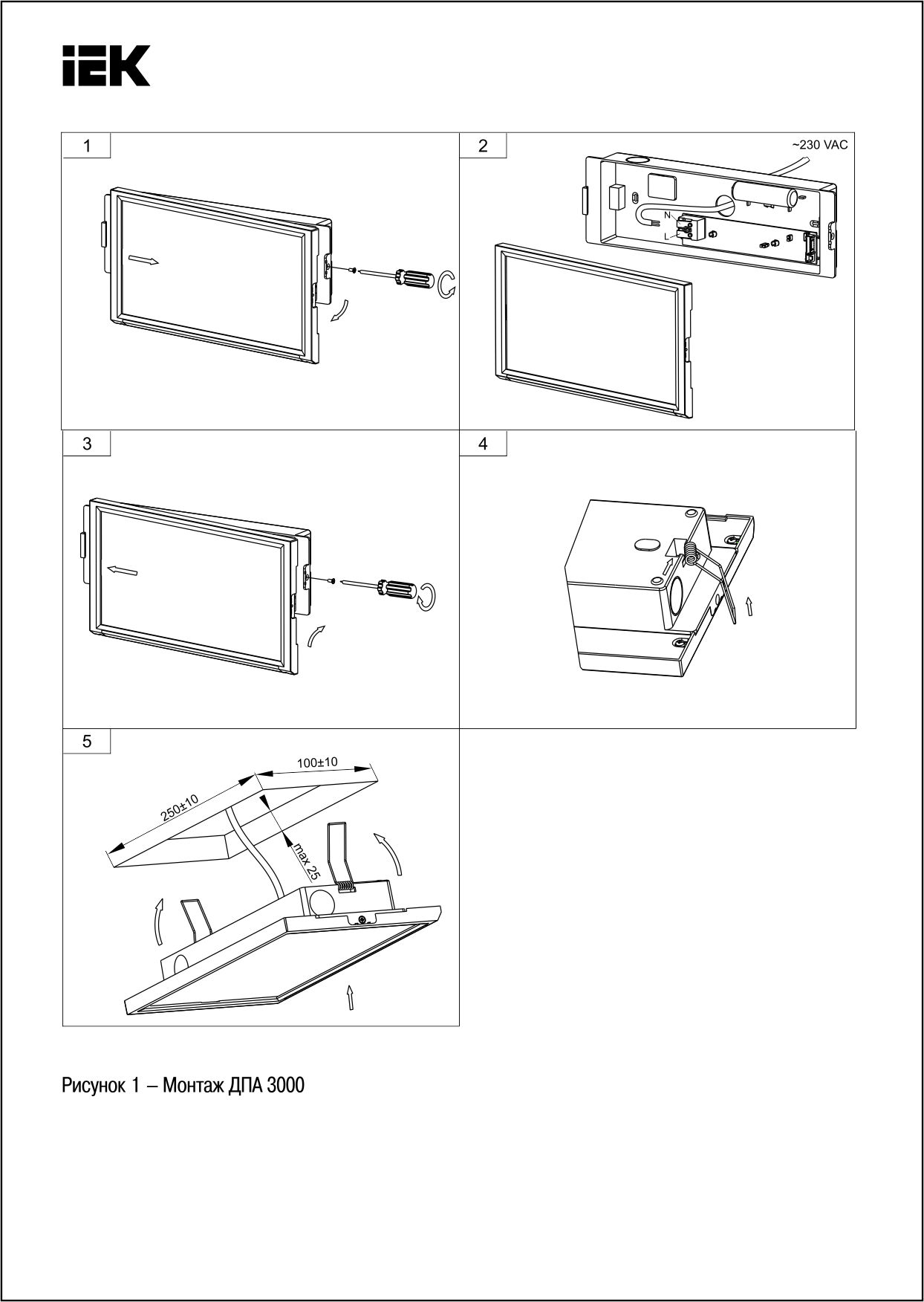 IEK

1

2

~230 VAC

N

L

3

4

5

100±10

250±10

max 25

Рисунок 1 – Монтаж ДПА 3000